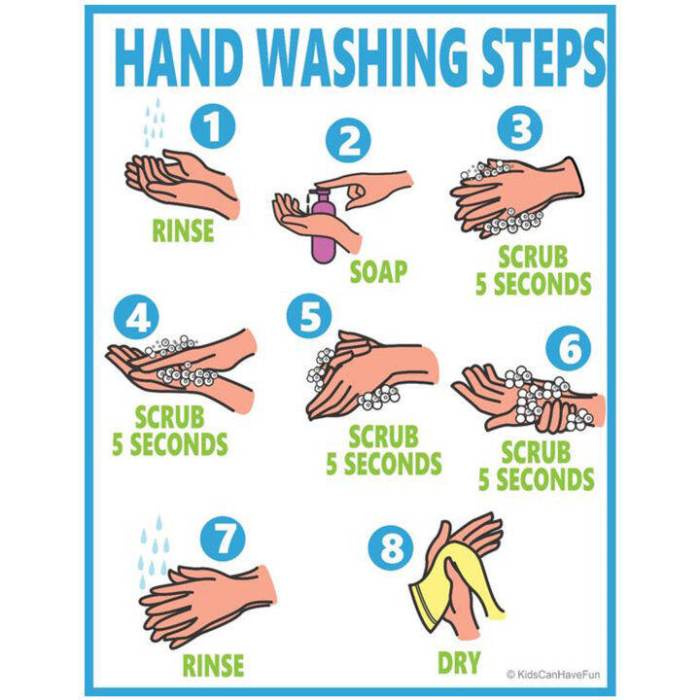 HAND WASHING STEPS

1
RINSE

2
SOAP

3
SCRUB 5 SECONDS

4
SCRUB 5 SECONDS

5
SCRUB 5 SECONDS

6
SCRUB 5 SECONDS

7
RINSE

8
DRY

© KidsCanHaveFun