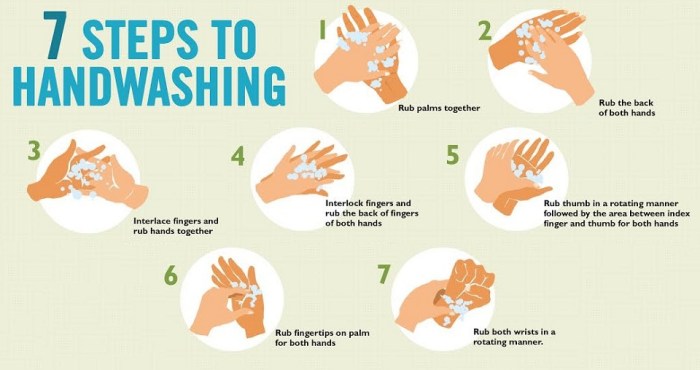 7 STEPS TO HANDWASHING

1
Rub palms together

2
Rub the back of both hands

3
Interlace fingers and rub hands together

4
Interlock fingers and rub the back of fingers of both hands

5
Rub thumb in a rotating manner followed by the area between index finger and thumb for both hands

6
Rub fingertips on palm for both hands

7
Rub both wrists in a rotating manner.