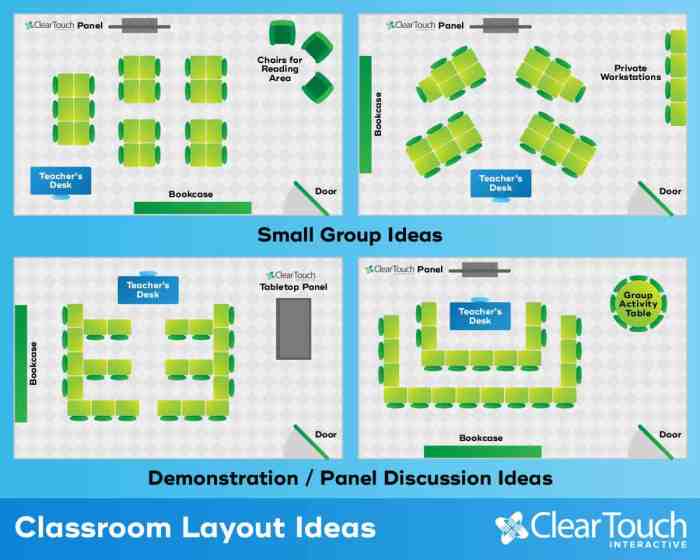 ClearTouch Panel

Chairs for Reading Area

Teacher's Desk

Bookcase

Door

ClearTouch Panel

Private Workstations

Bookcase

Teacher's Desk

Door

Small Group Ideas

Teacher's Desk

ClearTouch Tabletop Panel

Bookcase

Door

ClearTouch Panel

Teacher's Desk

Group Activity Table

Bookcase

Door

Demonstration / Panel Discussion Ideas

Classroom Layout Ideas

ClearTouch INTERACTIVE