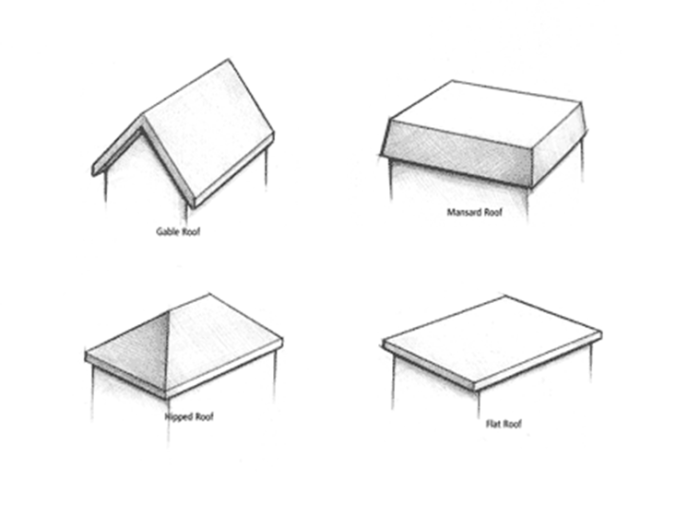 Gable Roof

Mansard Roof

Hipped Roof

Flat Roof