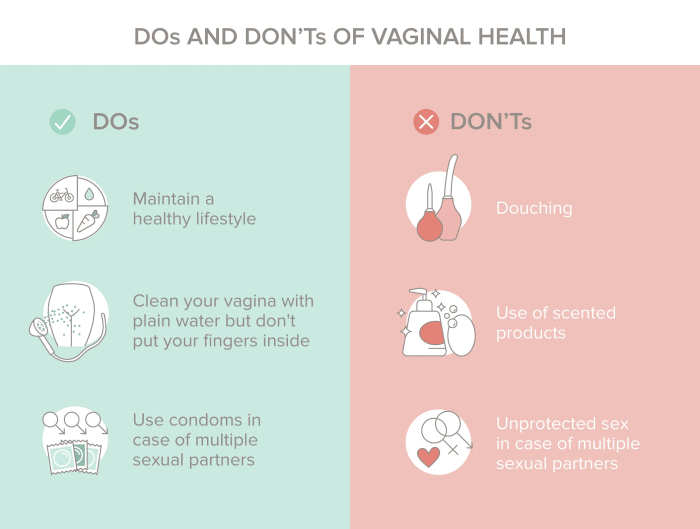 DOs AND DON'Ts OF VAGINAL HEALTH

DOs

Maintain a healthy lifestyle

Clean your vagina with plain water but don't put your fingers inside

Use condoms in case of multiple sexual partners

DON'Ts

Douching

Use of scented products

Unprotected sex in case of multiple sexual partners