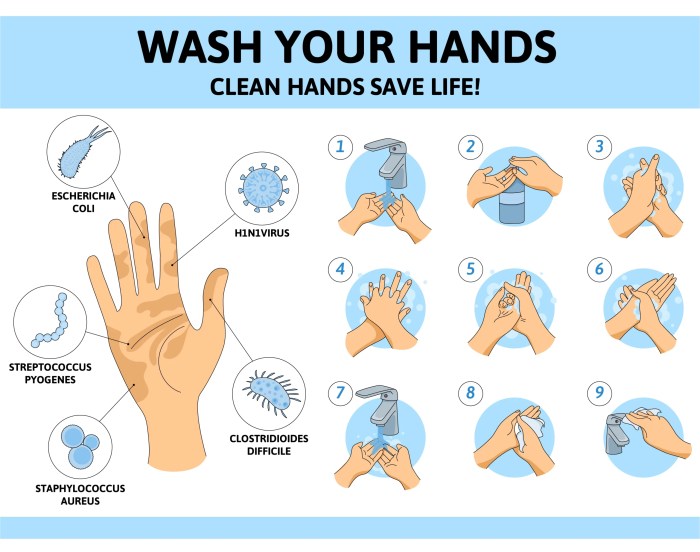 WASH YOUR HANDS
CLEAN HANDS SAVE LIFE!

ESCHERICHIA COLI

H1N1VIRUS

STREPTOCOCCUS PYOGENES

CLOSTRIDIOIDES DIFFICILE

STAPHYLOCOCCUS AUREUS

1
2
3
4
5
6
7
8
9