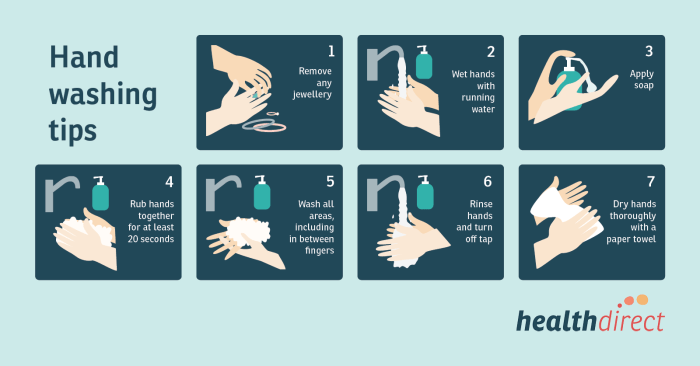 Hand washing tips

1
Remove any jewellery

2
Wet hands with running water

3
Apply soap

4
Rub hands together for at least 20 seconds

5
Wash all areas, including in between fingers

6
Rinse hands and turn off tap

7
Dry hands thoroughly with a paper towel

healthdirect