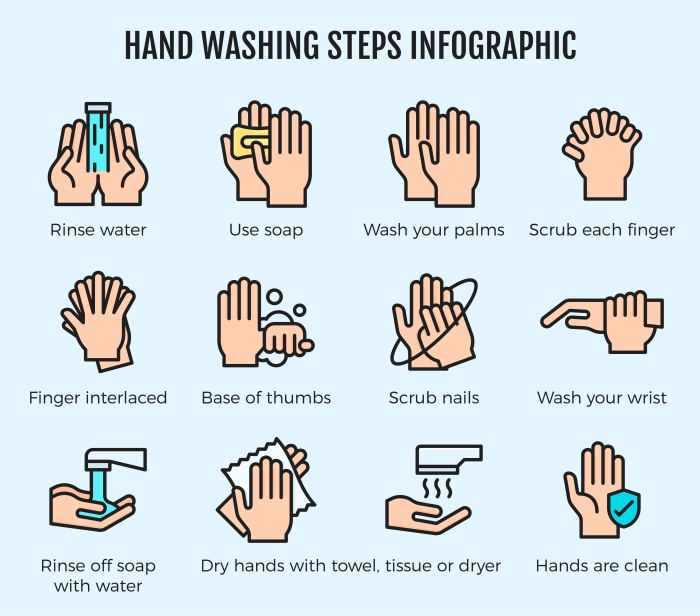 HAND WASHING STEPS INFOGRAPHIC

Rinse water

Use soap

Wash your palms

Scrub each finger

Finger interlaced

Base of thumbs

Scrub nails

Wash your wrist

Rinse off soap with water

Dry hands with towel, tissue or dryer

Hands are clean